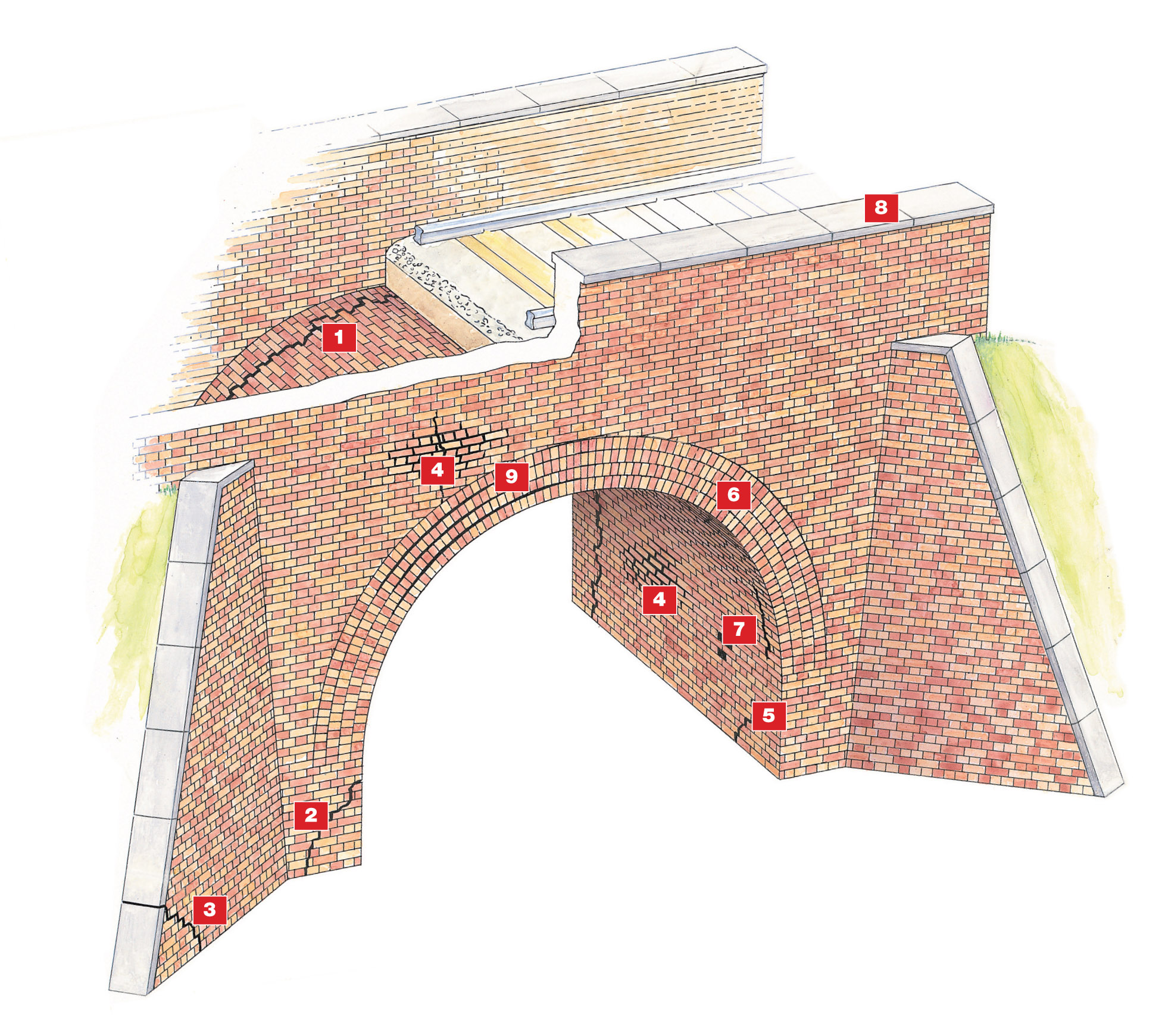 8
1
4
9
6
4
7
5
2
3